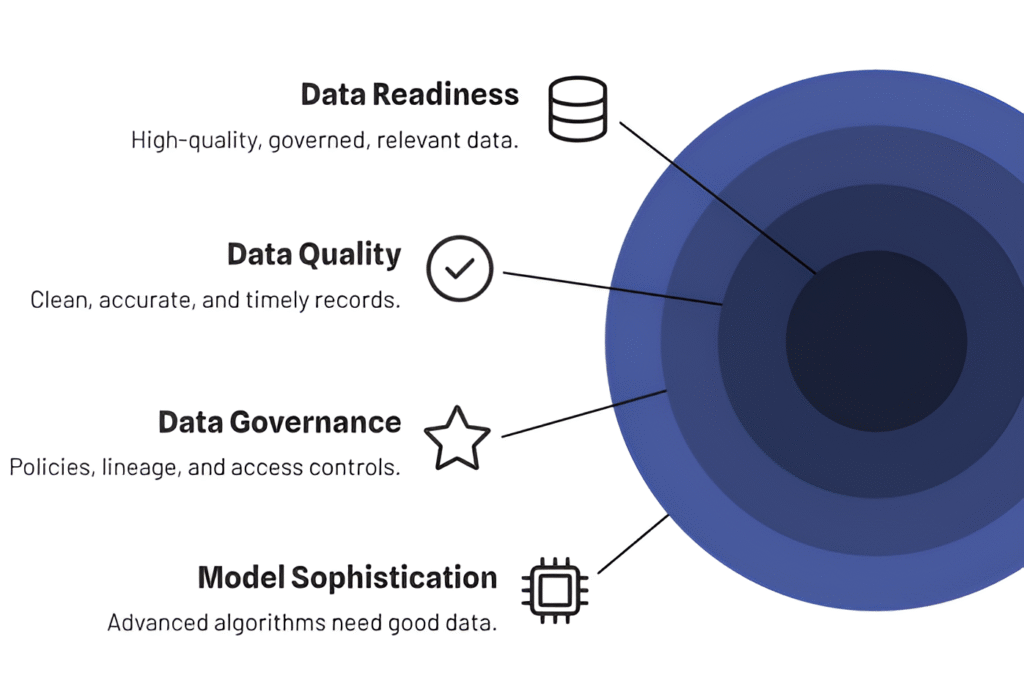 Data Readiness
High-quality, governed, relevant data.

Data Quality
Clean, accurate, and timely records.

Data Governance
Policies, lineage, and access controls.

Model Sophistication
Advanced algorithms need good data.